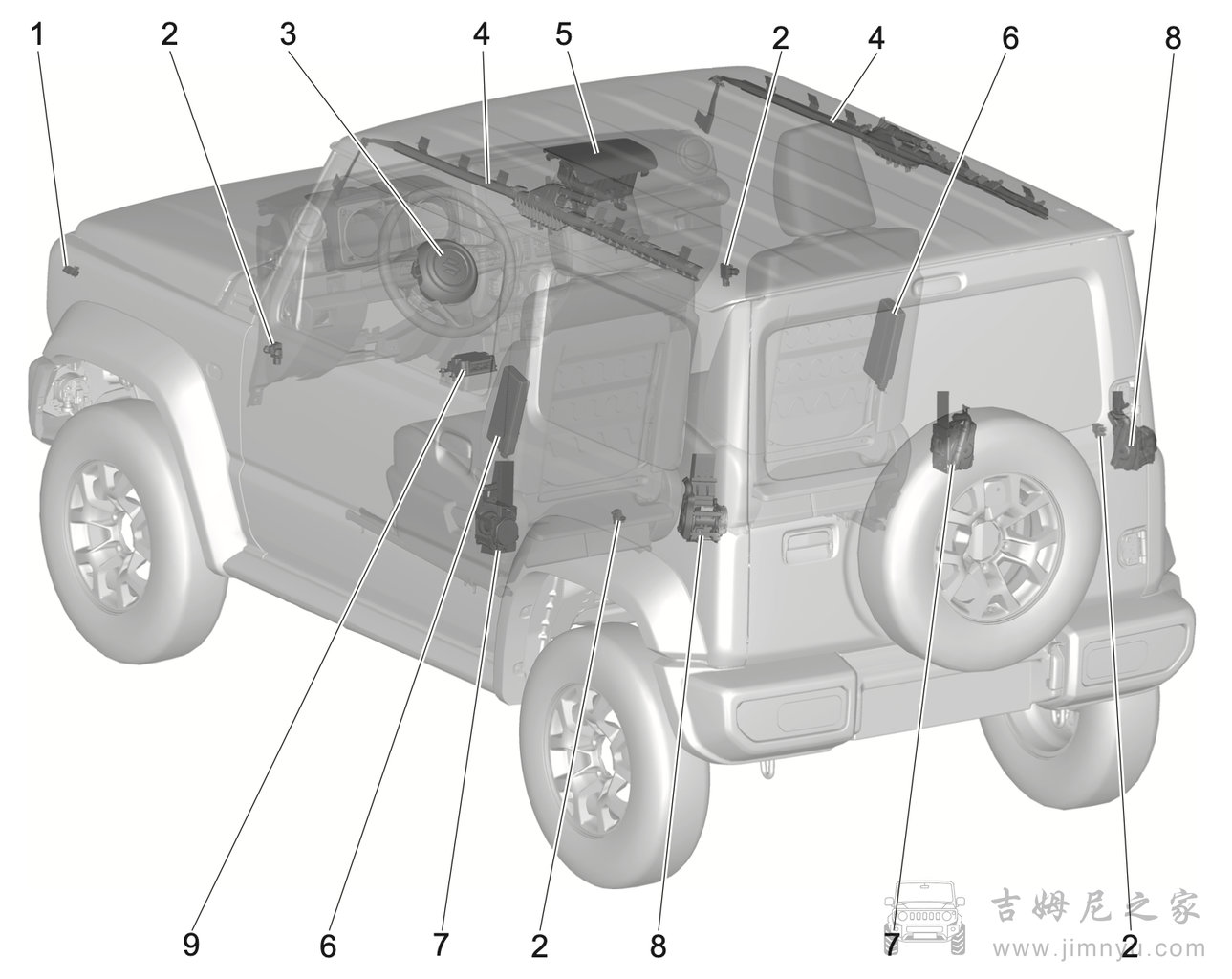 1
2
3
4
5
2
4
6
8

9
6
7
2
8
7
2

吉姆尼之家
www.jimnyu.com