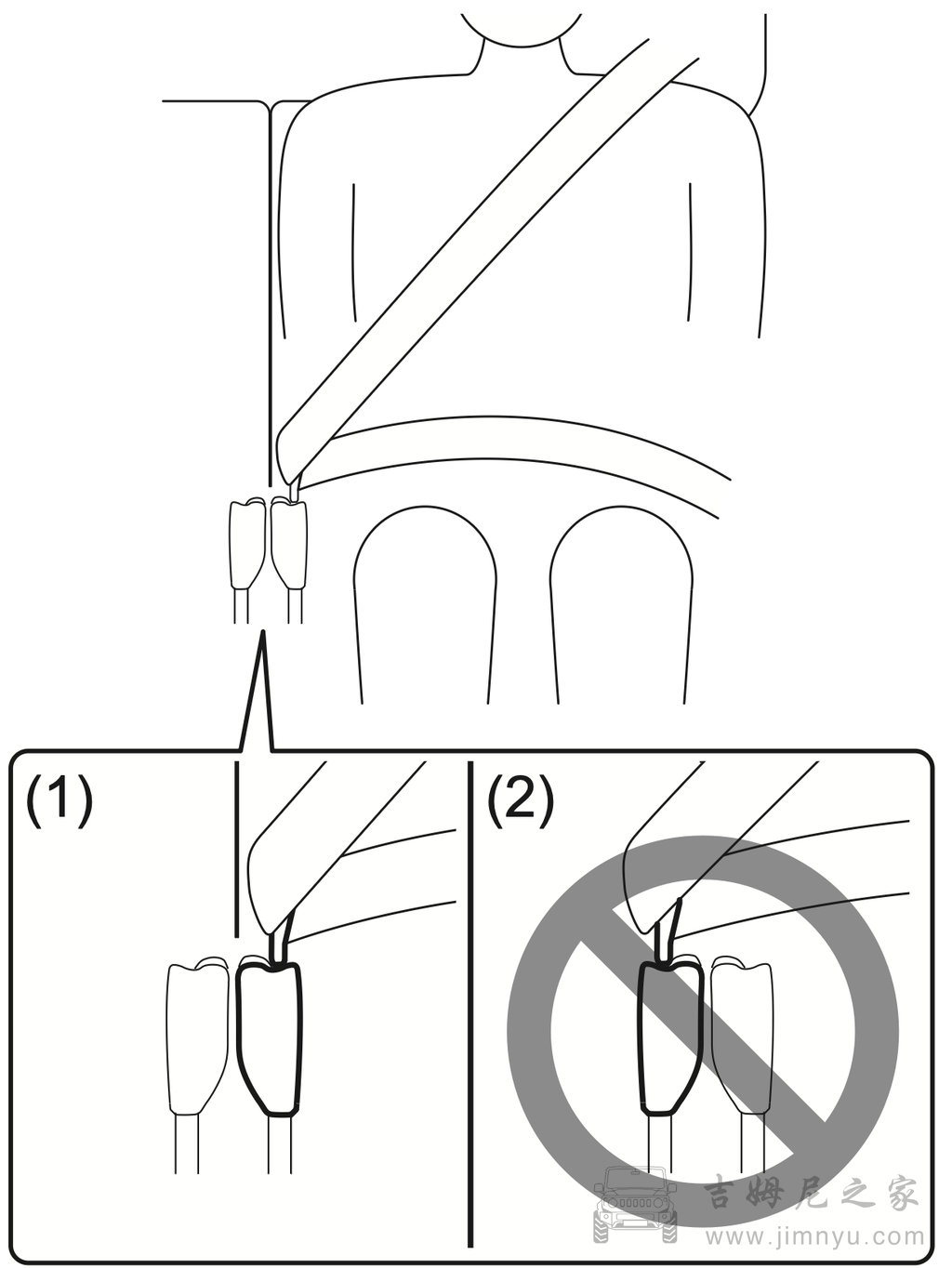 (1)

(2)

吉姆尼之家
www.jimnyu.com