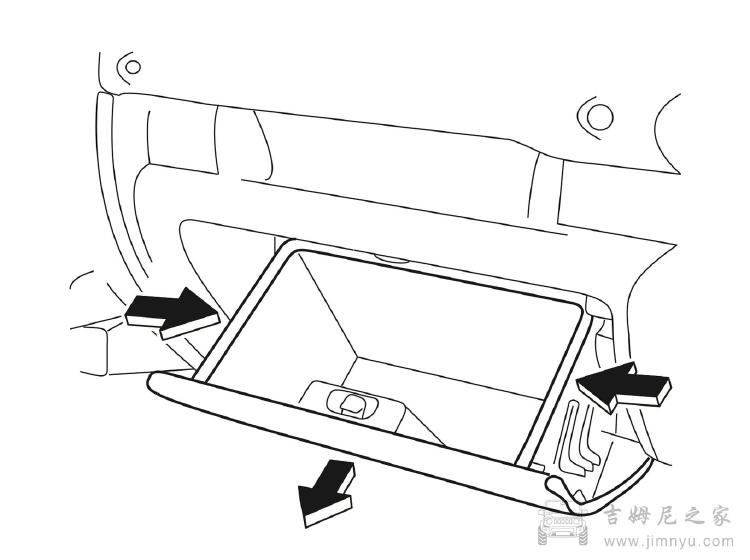 吉姆尼之家
www.jimnyu.com