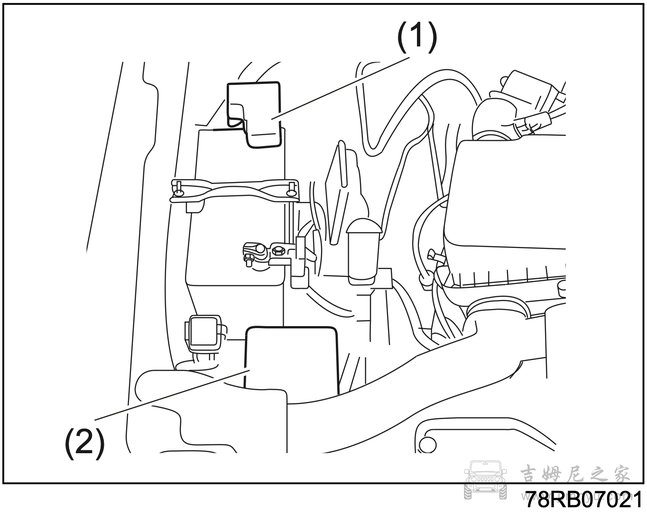 (1)
(2)
吉姆尼之家
78RB07021